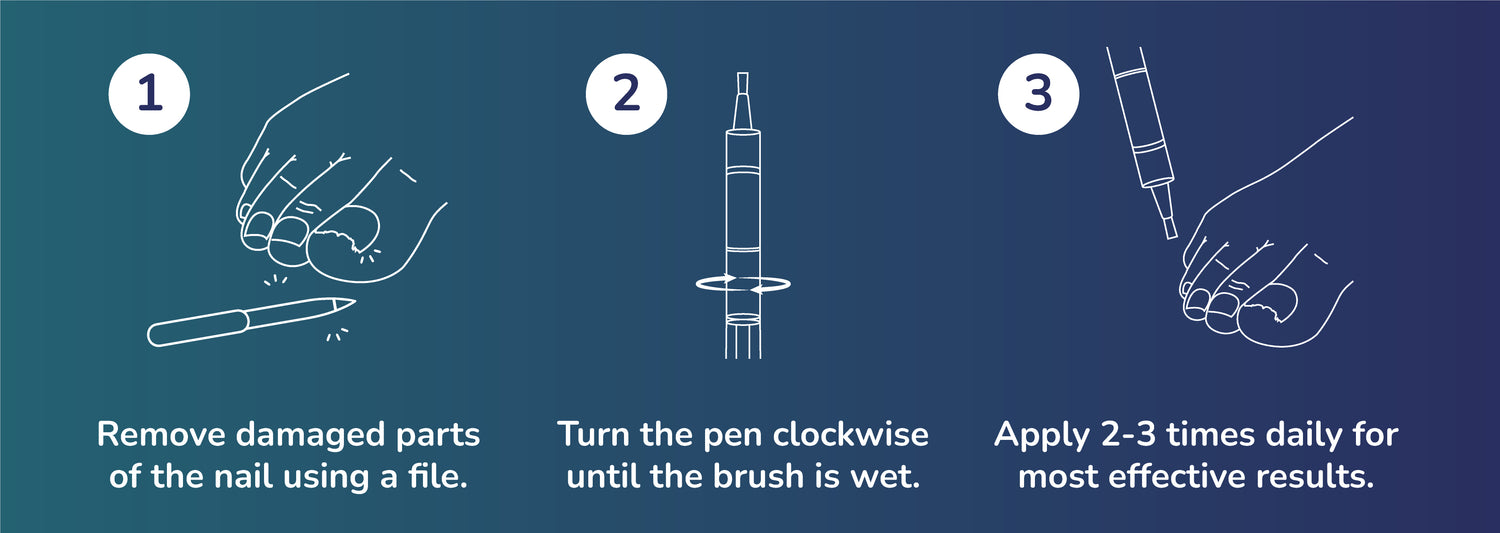 1

Remove damaged parts of the nail using a file.

2

Turn the pen clockwise until the brush is wet.

3

Apply 2-3 times daily for most effective results.