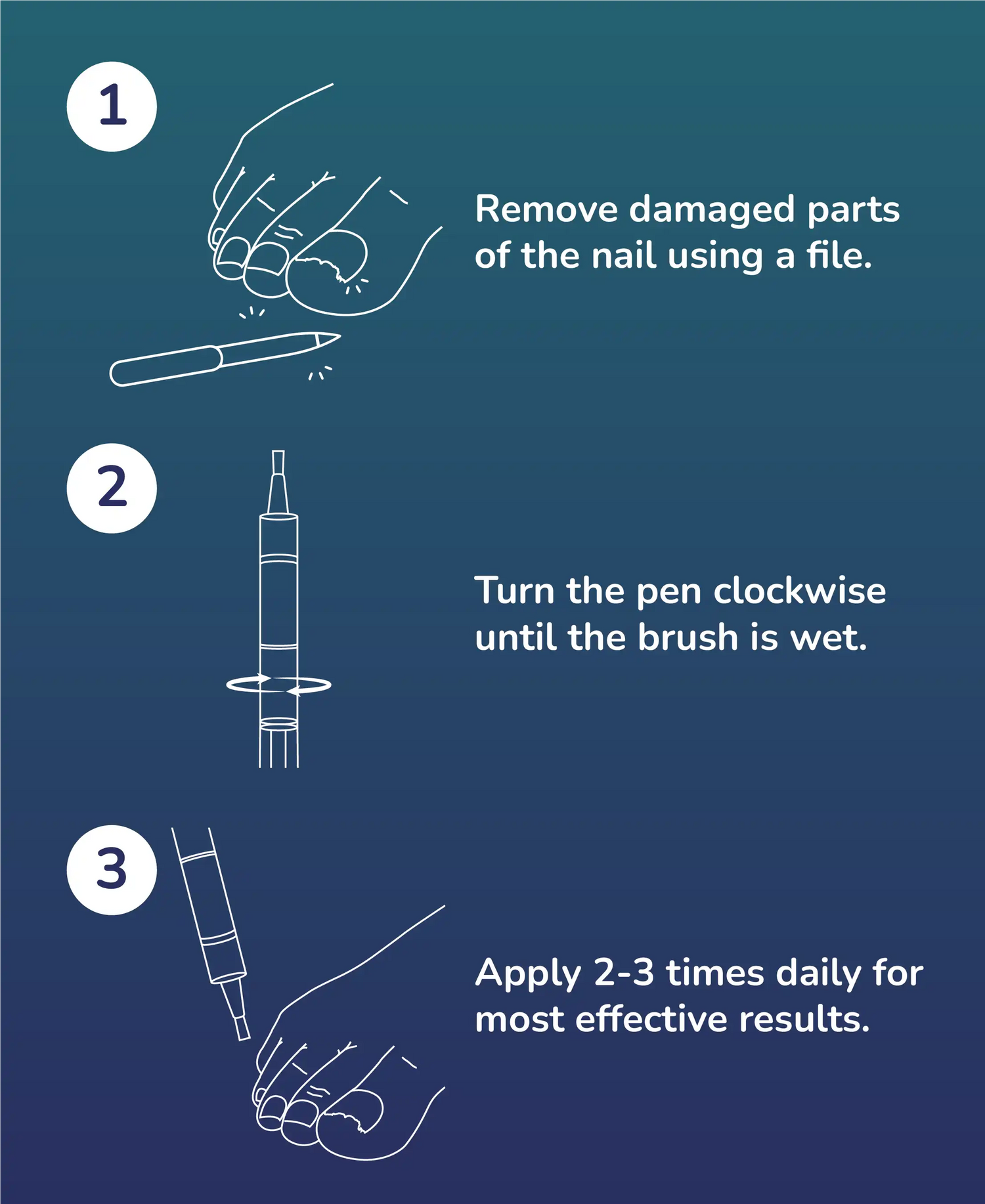 1

Remove damaged parts of the nail using a file.

2

Turn the pen clockwise until the brush is wet.

3

Apply 2-3 times daily for most effective results.